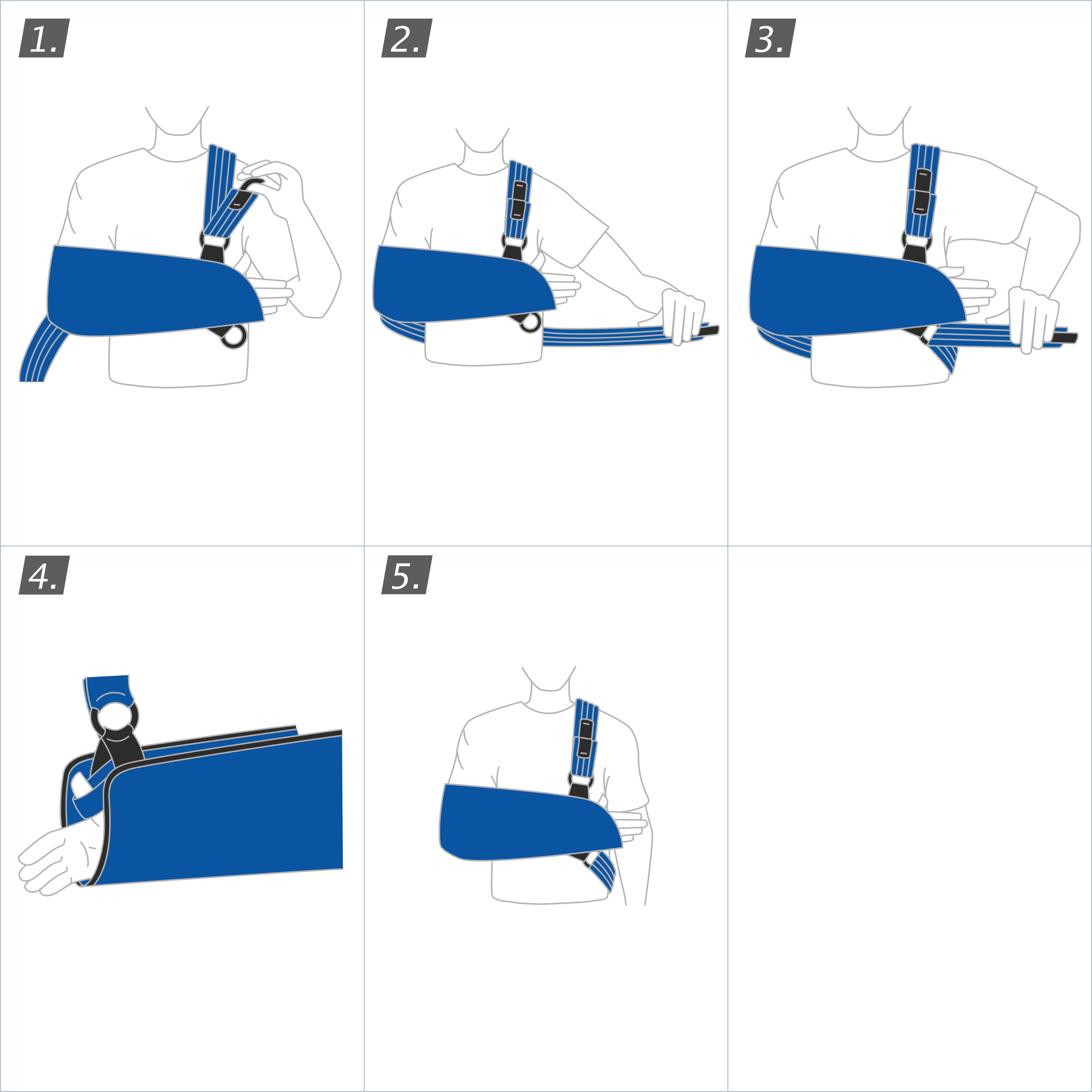 1.

2.

3.

4.

5.